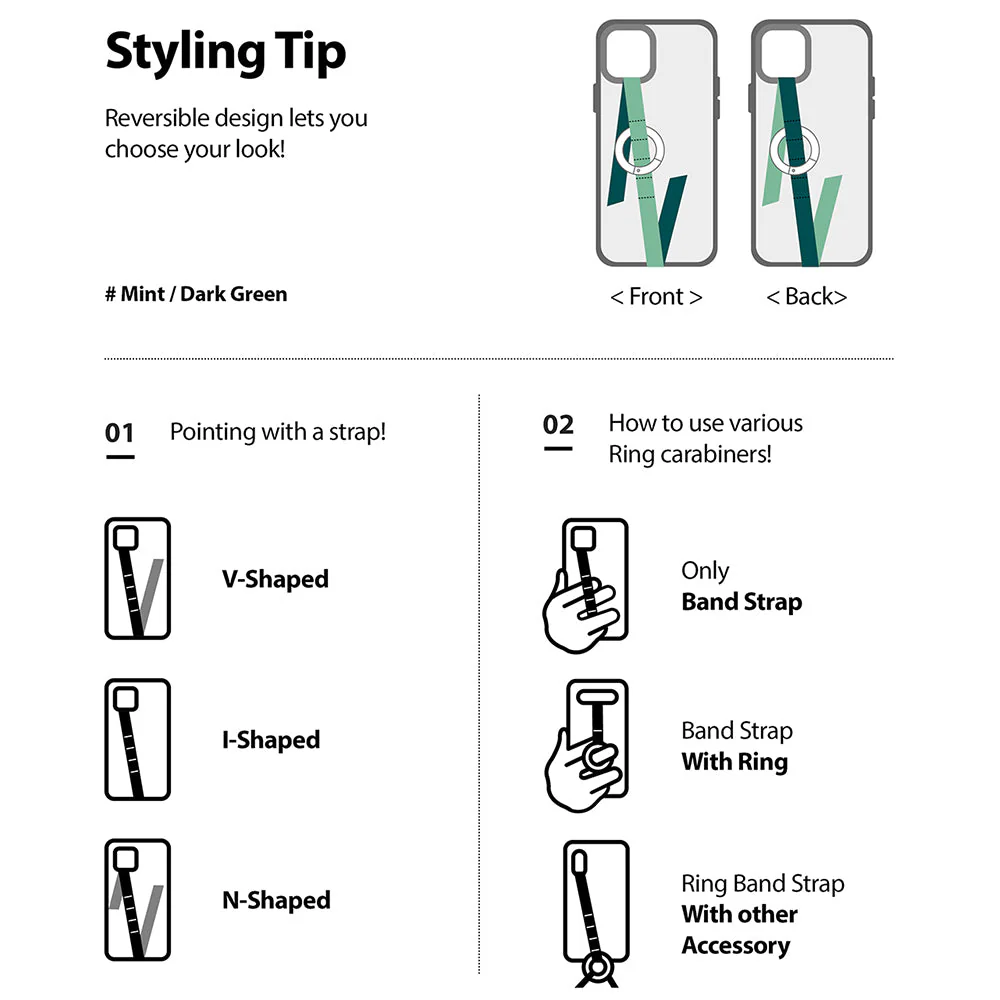 Styling Tip

Reversible design lets you choose your look!

# Mint / Dark Green

< Front >

< Back>

01 Pointing with a strap!

V-Shaped

I-Shaped

N-Shaped

02 How to use various Ring carabiners!

Only
Band Strap

Band Strap
With Ring

Ring Band Strap
With other Accessory