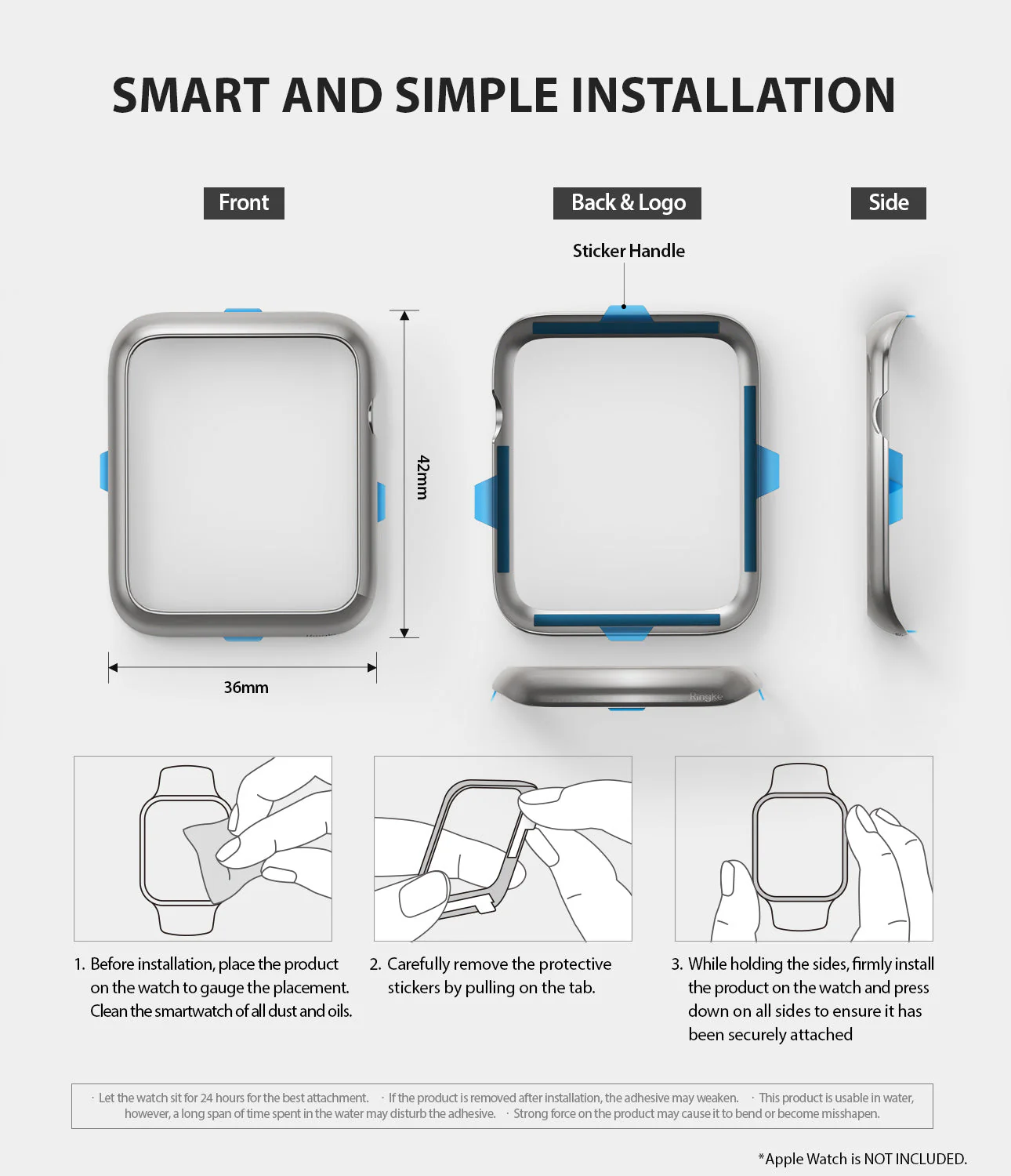 SMART AND SIMPLE INSTALLATION

Front

Back & Logo

Side

Sticker Handle

42mm

36mm

Ringke

1. Before installation, place the product on the watch to gauge the placement. Clean the smartwatch of all dust and oils.

2. Carefully remove the protective stickers by pulling on the tab.

3. While holding the sides, firmly install the product on the watch and press down on all sides to ensure it has been securely attached

· Let the watch sit for 24 hours for the best attachment. · If the product is removed after installation, the adhesive may weaken. · This product is usable in water, however, a long span of time spent in the water may disturb the adhesive. · Strong force on the product may cause it to bend or become misshapen.

*Apple Watch is NOT INCLUDED.