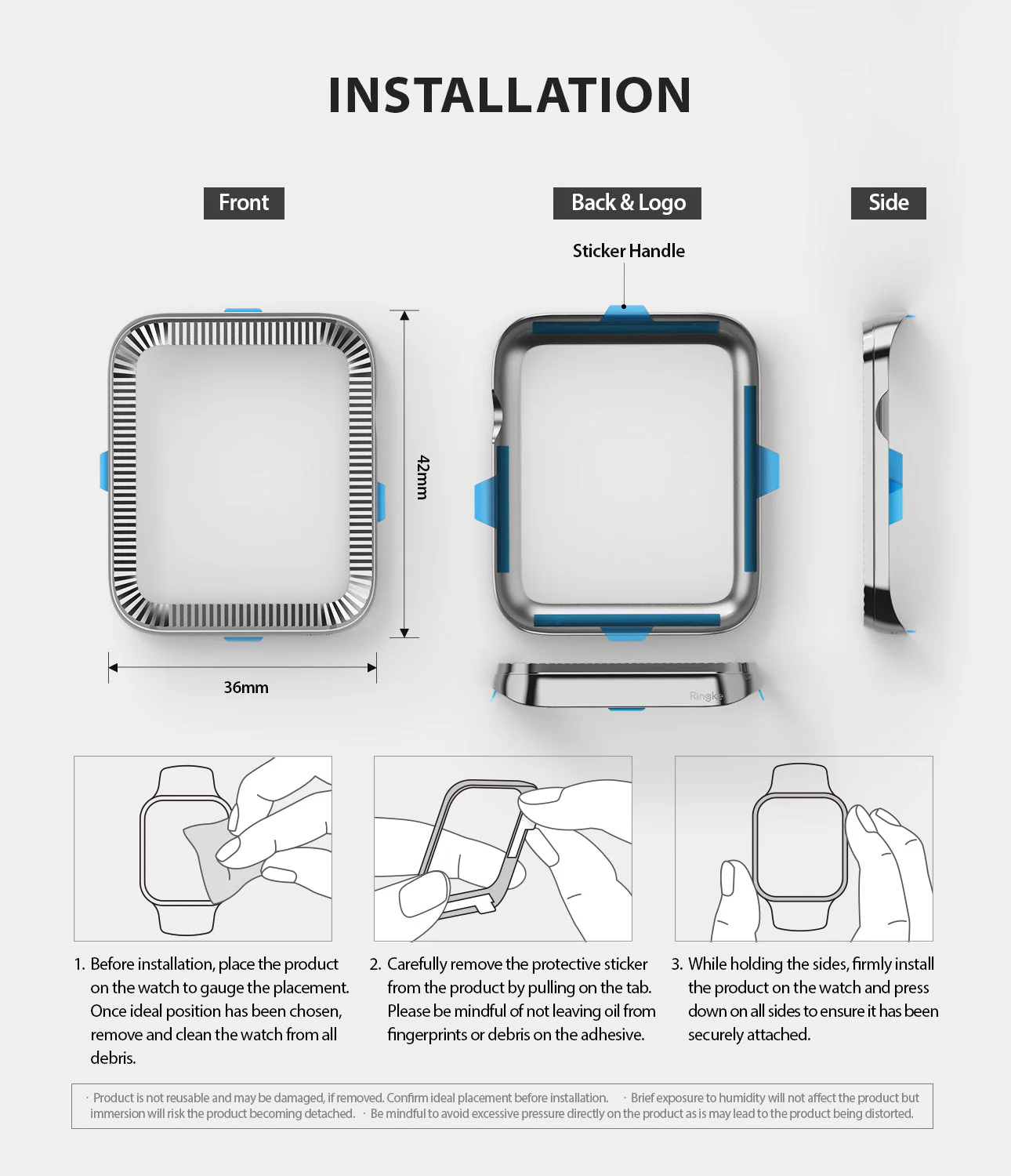 INSTALLATION

Front

Back & Logo

Side

Sticker Handle

42mm

36mm

Ringke

1. Before installation, place the product on the watch to gauge the placement. Once ideal position has been chosen, remove and clean the watch from all debris.

2. Carefully remove the protective sticker from the product by pulling on the tab. Please be mindful of not leaving oil from fingerprints or debris on the adhesive.

3. While holding the sides, firmly install the product on the watch and press down on all sides to ensure it has been securely attached.

· Product is not reusable and may be damaged, if removed. Confirm ideal placement before installation. · Brief exposure to humidity will not affect the product but immersion will risk the product becoming detached. · Be mindful to avoid excessive pressure directly on the product as is may lead to the product being distorted.