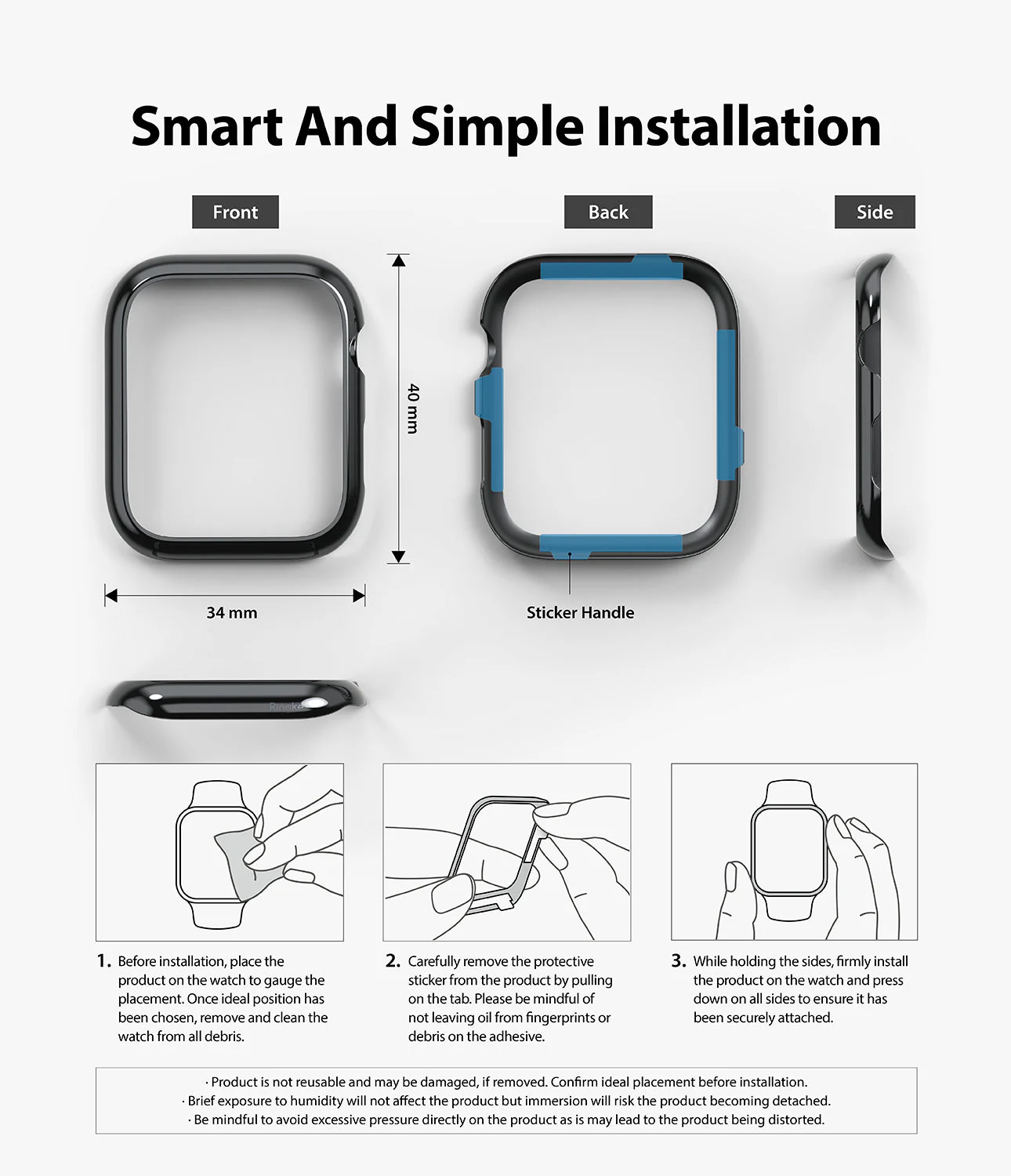 Smart And Simple Installation

Front

Back

Side

40 mm

34 mm

Sticker Handle

Ringke

1. Before installation, place the product on the watch to gauge the placement. Once ideal position has been chosen, remove and clean the watch from all debris.

2. Carefully remove the protective sticker from the product by pulling on the tab. Please be mindful of not leaving oil from fingerprints or debris on the adhesive.

3. While holding the sides, firmly install the product on the watch and press down on all sides to ensure it has been securely attached.

· Product is not reusable and may be damaged, if removed. Confirm ideal placement before installation.
· Brief exposure to humidity will not affect the product but immersion will risk the product becoming detached.
· Be mindful to avoid excessive pressure directly on the product as is may lead to the product being distorted.