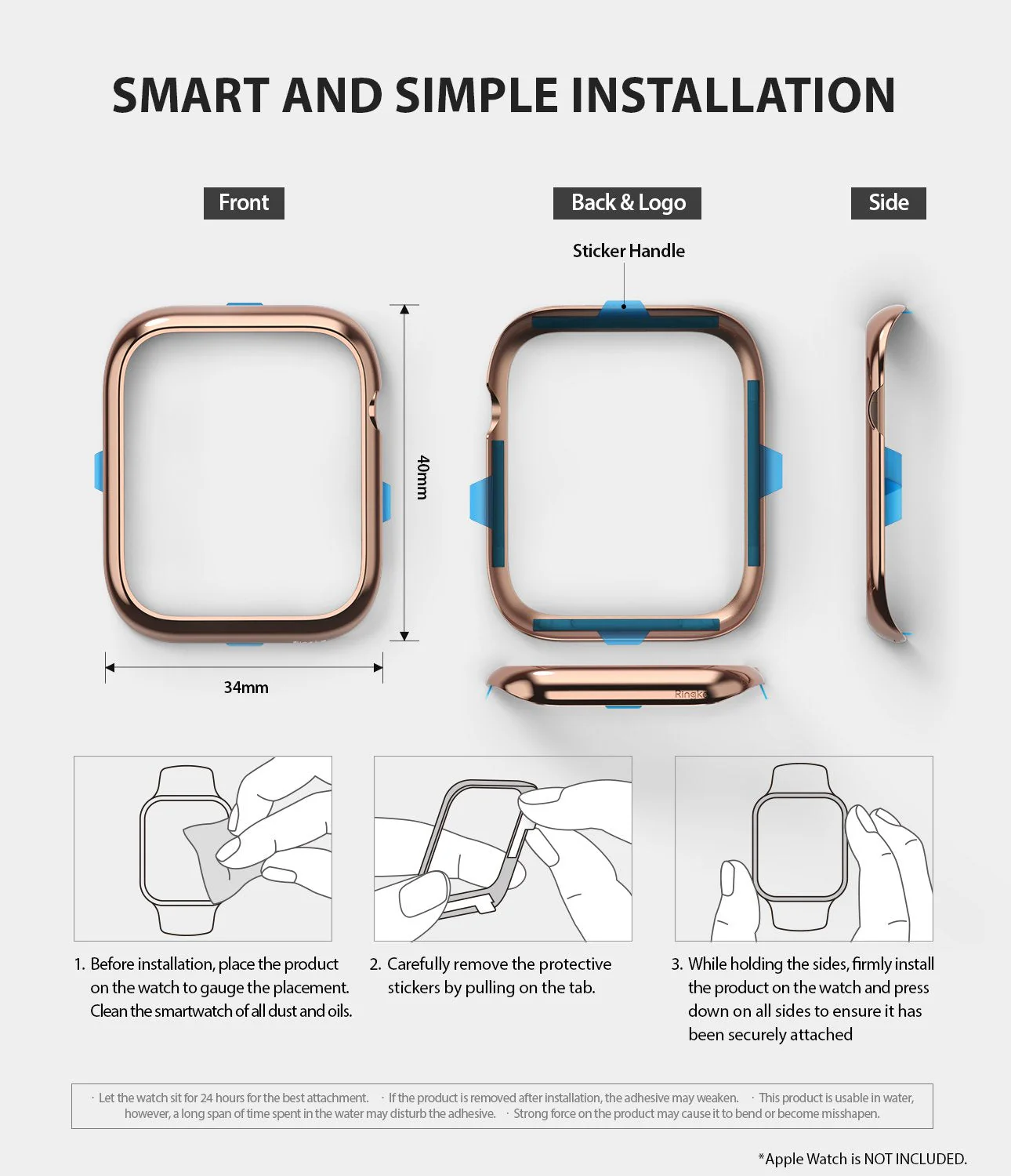 SMART AND SIMPLE INSTALLATION

Front

Back & Logo

Side

Sticker Handle

40mm

34mm

Ringke

1. Before installation, place the product on the watch to gauge the placement. Clean the smartwatch of all dust and oils.

2. Carefully remove the protective stickers by pulling on the tab.

3. While holding the sides, firmly install the product on the watch and press down on all sides to ensure it has been securely attached

· Let the watch sit for 24 hours for the best attachment. · If the product is removed after installation, the adhesive may weaken. · This product is usable in water, however, a long span of time spent in the water may disturb the adhesive. · Strong force on the product may cause it to bend or become misshapen.

*Apple Watch is NOT INCLUDED.