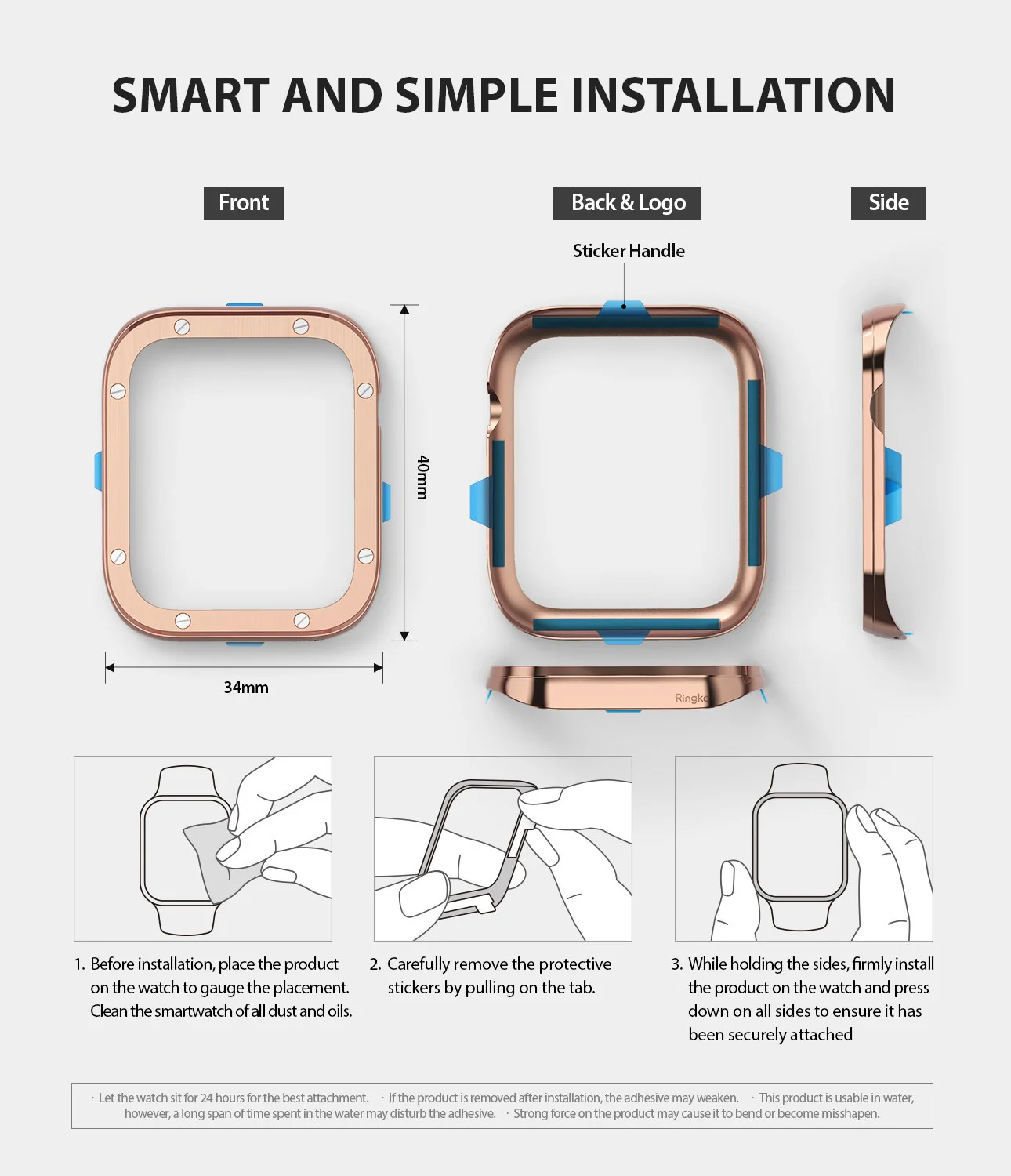 SMART AND SIMPLE INSTALLATION

Front

Back & Logo

Side

Sticker Handle

40mm

34mm

Ringke

1. Before installation, place the product on the watch to gauge the placement. Clean the smartwatch of all dust and oils.

2. Carefully remove the protective stickers by pulling on the tab.

3. While holding the sides, firmly install the product on the watch and press down on all sides to ensure it has been securely attached

· Let the watch sit for 24 hours for the best attachment. · If the product is removed after installation, the adhesive may weaken. · This product is usable in water, however, a long span of time spent in the water may disturb the adhesive. · Strong force on the product may cause it to bend or become misshapen.