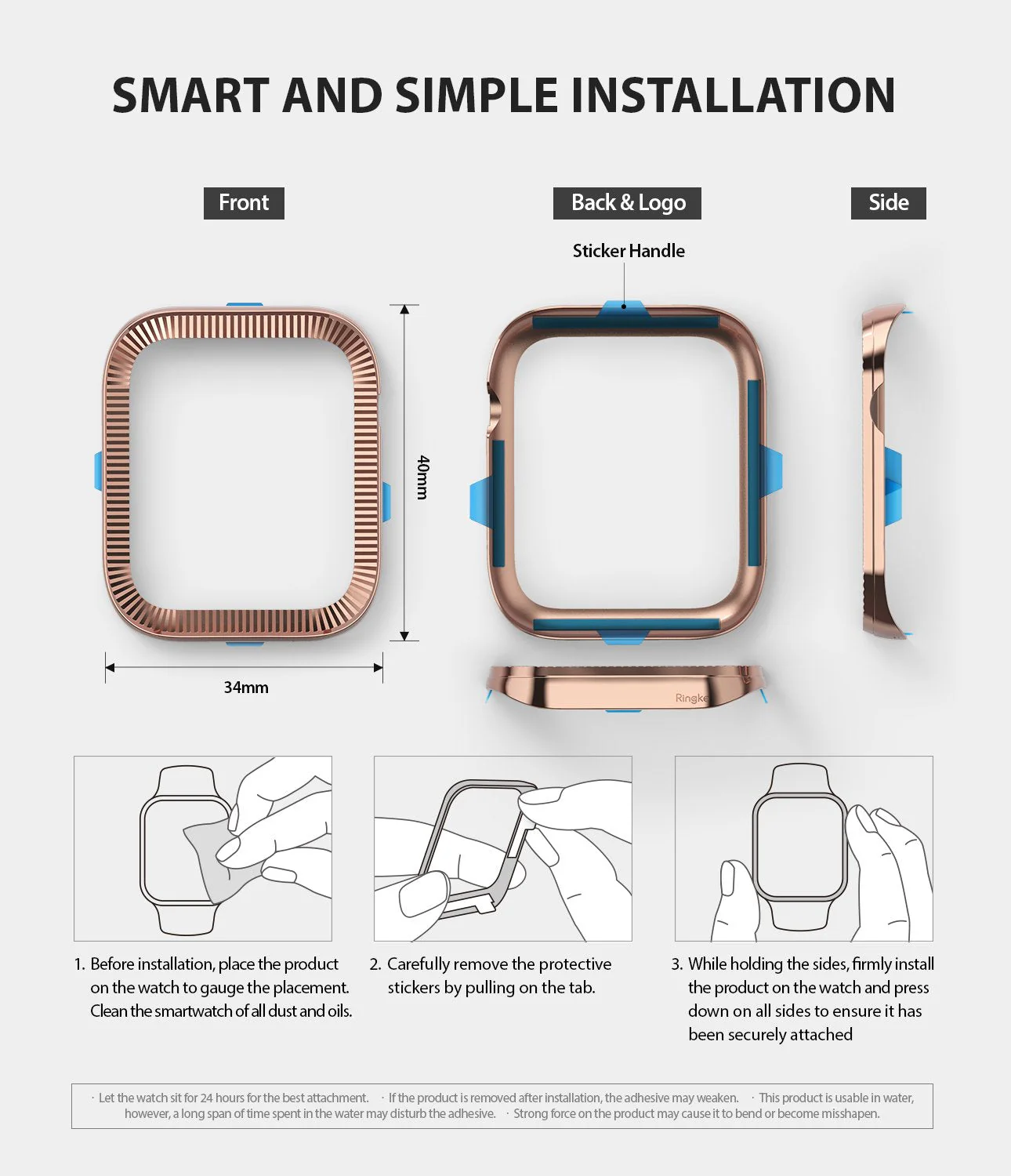 SMART AND SIMPLE INSTALLATION

Front

Back & Logo

Side

Sticker Handle

40mm

34mm

Ringke

1. Before installation, place the product on the watch to gauge the placement. Clean the smartwatch of all dust and oils.

2. Carefully remove the protective stickers by pulling on the tab.

3. While holding the sides, firmly install the product on the watch and press down on all sides to ensure it has been securely attached

· Let the watch sit for 24 hours for the best attachment. · If the product is removed after installation, the adhesive may weaken. · This product is usable in water, however, a long span of time spent in the water may disturb the adhesive. · Strong force on the product may cause it to bend or become misshapen.