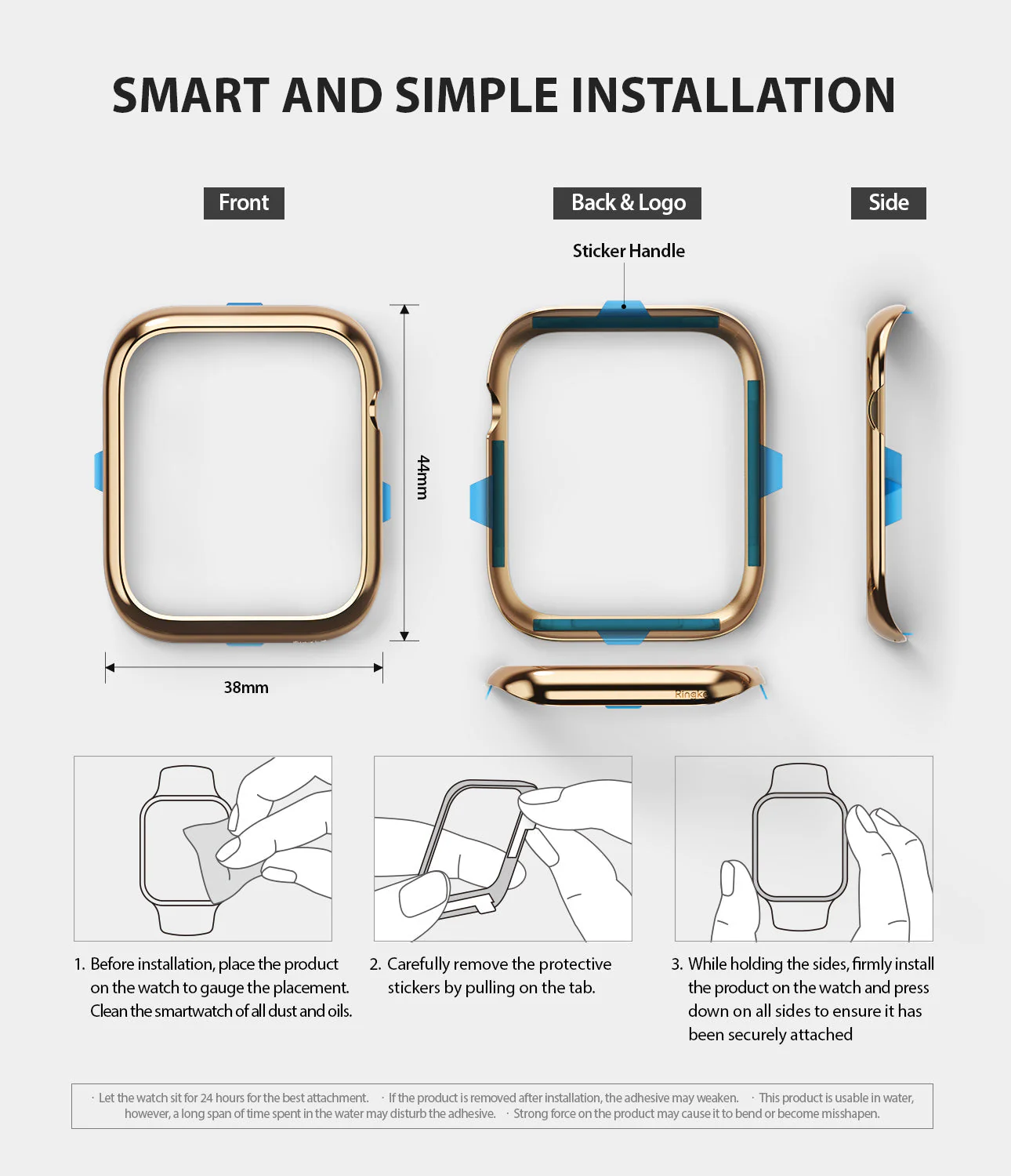 SMART AND SIMPLE INSTALLATION

Front

Back & Logo

Side

Sticker Handle

44mm

38mm

Ringke

1. Before installation, place the product on the watch to gauge the placement. Clean the smartwatch of all dust and oils.

2. Carefully remove the protective stickers by pulling on the tab.

3. While holding the sides, firmly install the product on the watch and press down on all sides to ensure it has been securely attached

· Let the watch sit for 24 hours for the best attachment. · If the product is removed after installation, the adhesive may weaken. · This product is usable in water, however, a long span of time spent in the water may disturb the adhesive. · Strong force on the product may cause it to bend or become misshapen.