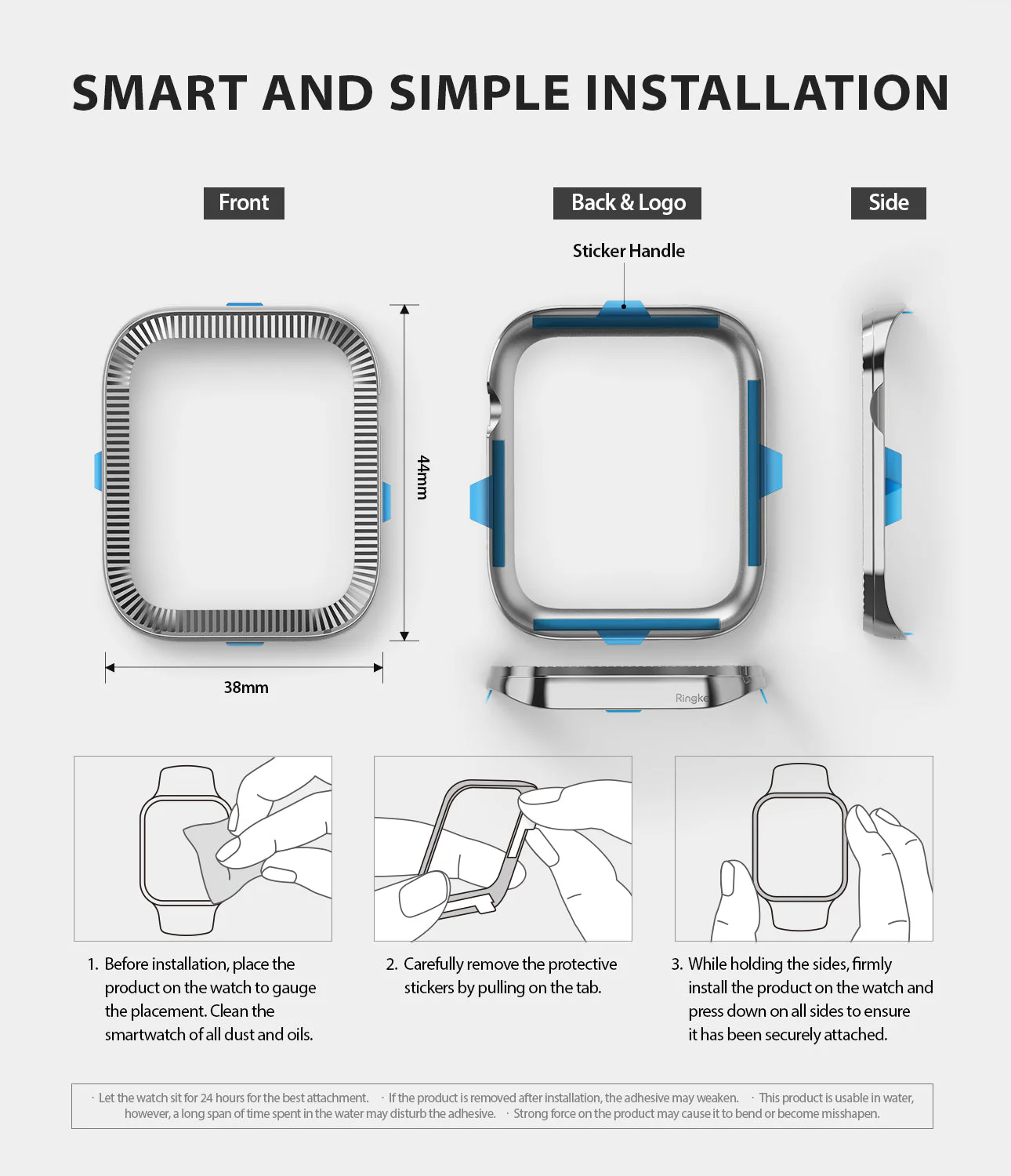 SMART AND SIMPLE INSTALLATION

Front

Back & Logo

Side

Sticker Handle

44mm

38mm

Ringke

1. Before installation, place the product on the watch to gauge the placement. Clean the smartwatch of all dust and oils.

2. Carefully remove the protective stickers by pulling on the tab.

3. While holding the sides, firmly install the product on the watch and press down on all sides to ensure it has been securely attached.

· Let the watch sit for 24 hours for the best attachment. · If the product is removed after installation, the adhesive may weaken. · This product is usable in water, however, a long span of time spent in the water may disturb the adhesive. · Strong force on the product may cause it to bend or become misshapen.