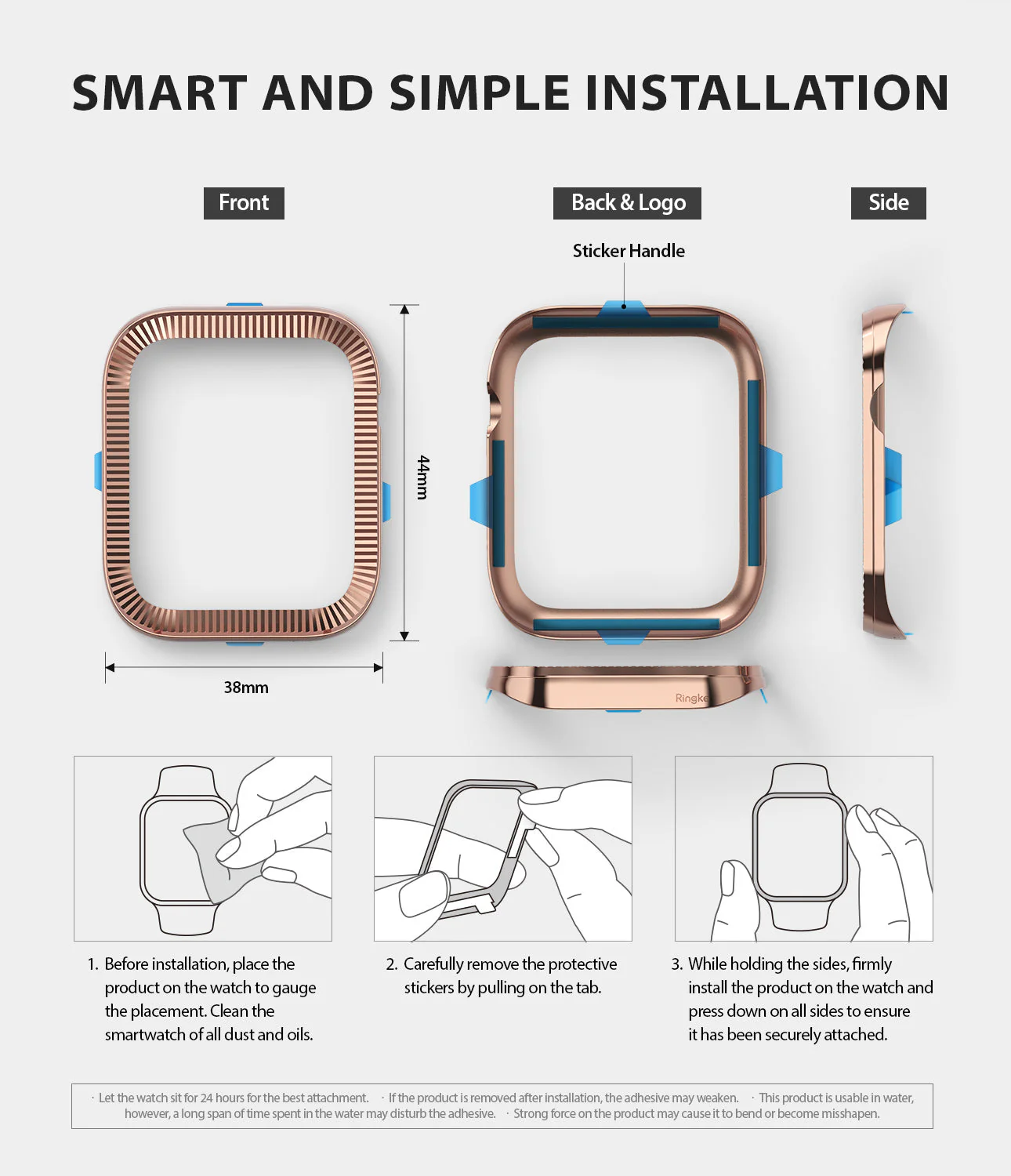 SMART AND SIMPLE INSTALLATION

Front

Back & Logo

Side

Sticker Handle

44mm

38mm

Ringke

1. Before installation, place the product on the watch to gauge the placement. Clean the smartwatch of all dust and oils.

2. Carefully remove the protective stickers by pulling on the tab.

3. While holding the sides, firmly install the product on the watch and press down on all sides to ensure it has been securely attached.

· Let the watch sit for 24 hours for the best attachment. · If the product is removed after installation, the adhesive may weaken. · This product is usable in water, however, a long span of time spent in the water may disturb the adhesive. · Strong force on the product may cause it to bend or become misshapen.